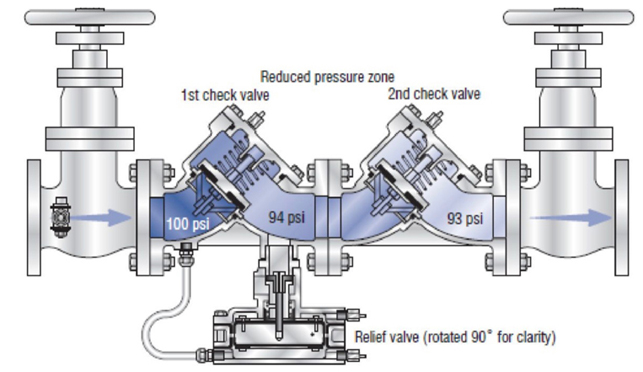 Reduced pressure zone
1st check valve
2nd check valve
100 psi
94 psi
93 psi
Relief valve (rotated 90° for clarity)